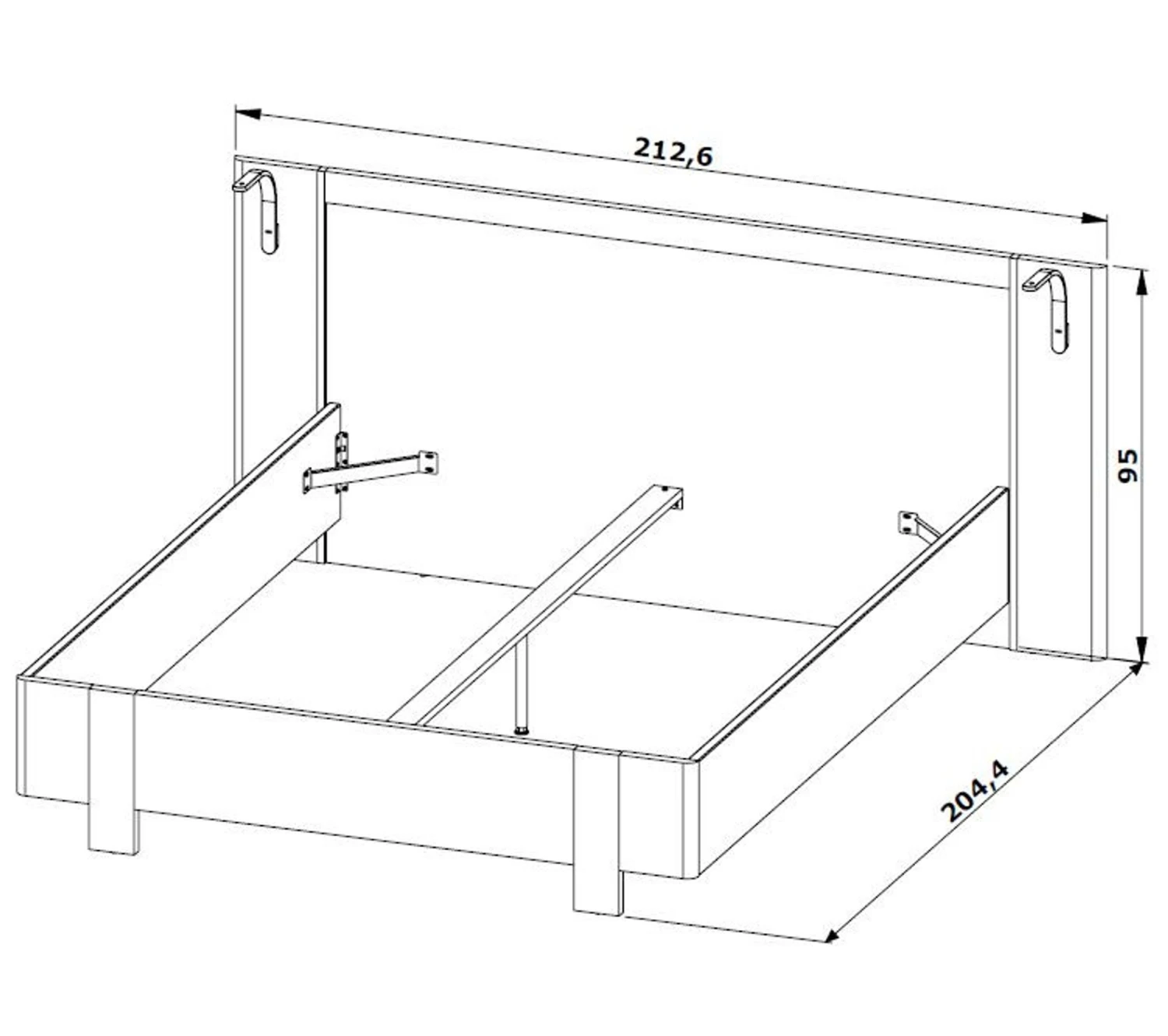 212,6

95

204,4